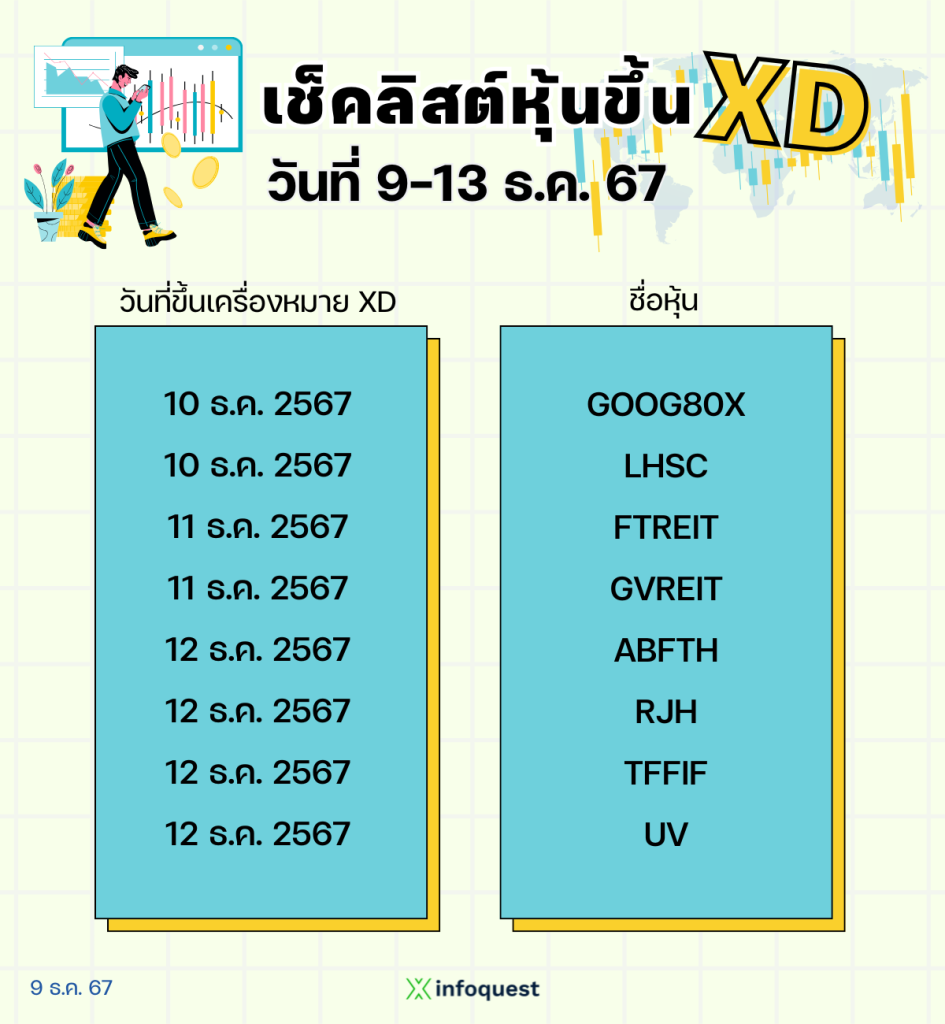 เช็คลิสต์หุ้นขึ้น XD
วันที่ 9-13 ธ.ค. 67

| วันที่ขึ้นเครื่องหมาย XD | ชื่อหุ้น |
|---|---|
| 10 ธ.ค. 2567 | GOOG80X |
| 10 ธ.ค. 2567 | LHSC |
| 11 ธ.ค. 2567 | FTREIT |
| 11 ธ.ค. 2567 | GVREIT |
| 12 ธ.ค. 2567 | ABFTH |
| 12 ธ.ค. 2567 | RJH |
| 12 ธ.ค. 2567 | TFFIF |
| 12 ธ.ค. 2567 | UV |

9 ธ.ค. 67

infoquest