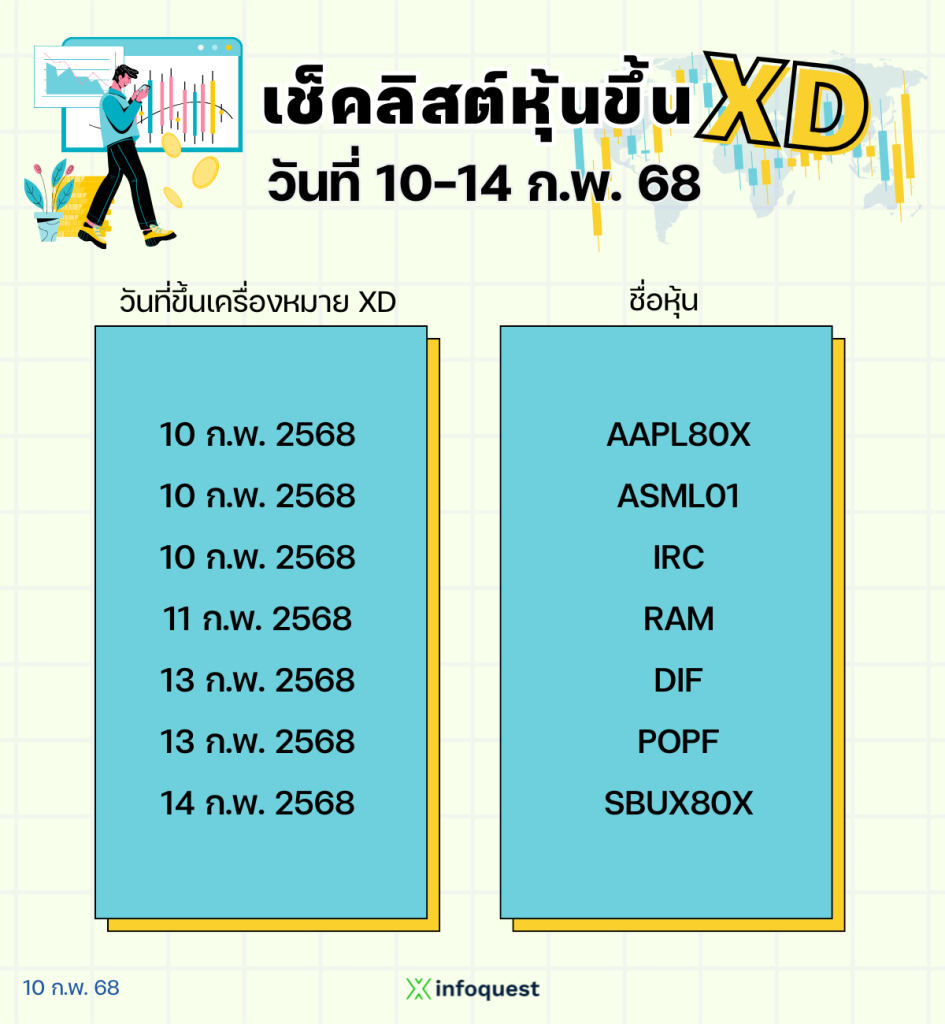 เช็คลิสต์หุ้นขึ้น XD
วันที่ 10-14 ก.พ. 68

| วันที่ขึ้นเครื่องหมาย XD | ชื่อหุ้น |
|---|---|
| 10 ก.พ. 2568 | AAPL80X |
| 10 ก.พ. 2568 | ASML01 |
| 10 ก.พ. 2568 | IRC |
| 11 ก.พ. 2568 | RAM |
| 13 ก.พ. 2568 | DIF |
| 13 ก.พ. 2568 | POPF |
| 14 ก.พ. 2568 | SBUX80X |

10 ก.พ. 68

infoquest