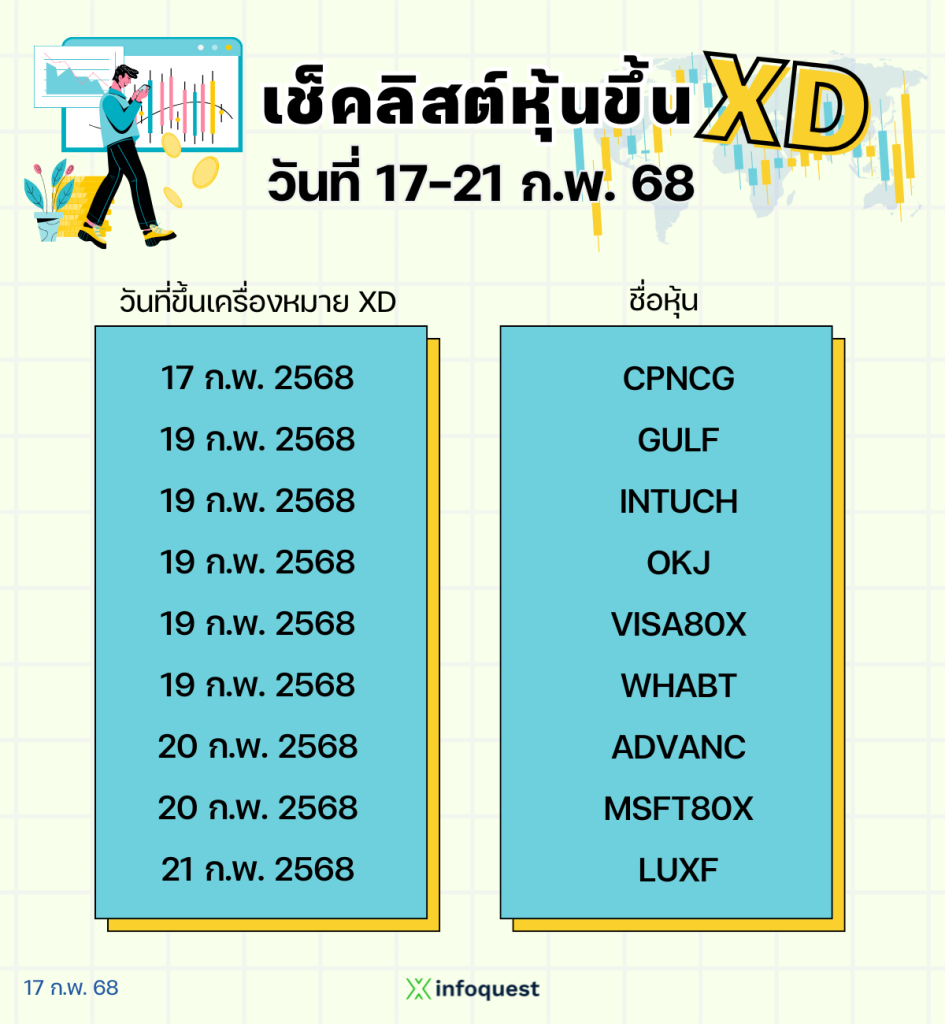 เช็คลิสต์หุ้นขึ้น XD
วันที่ 17-21 ก.พ. 68

| วันที่ขึ้นเครื่องหมาย XD | ชื่อหุ้น |
|---|---|
| 17 ก.พ. 2568 | CPNCG |
| 19 ก.พ. 2568 | GULF |
| 19 ก.พ. 2568 | INTUCH |
| 19 ก.พ. 2568 | OKJ |
| 19 ก.พ. 2568 | VISA80X |
| 19 ก.พ. 2568 | WHABT |
| 20 ก.พ. 2568 | ADVANC |
| 20 ก.พ. 2568 | MSFT80X |
| 21 ก.พ. 2568 | LUXF |

17 ก.พ. 68

infoquest