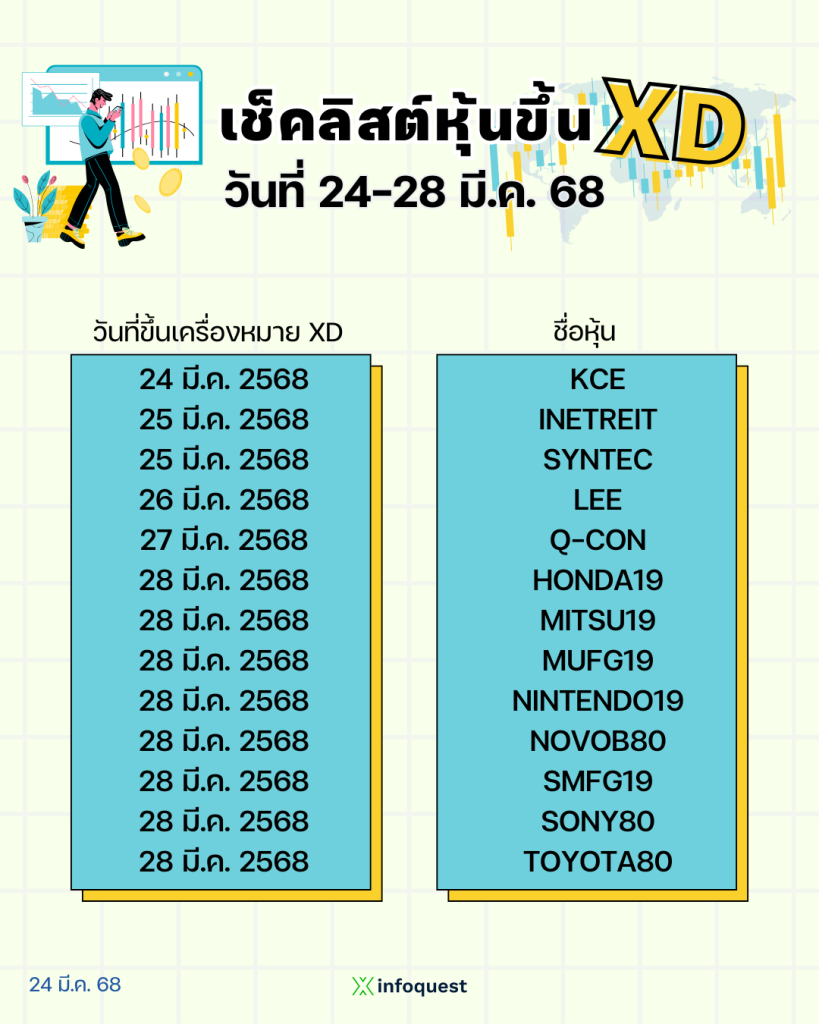 เช็คลิสต์หุ้นขึ้น XD
วันที่ 24-28 มี.ค. 68

| วันที่ขึ้นเครื่องหมาย XD | ชื่อหุ้น |
|---|---|
| 24 มี.ค. 2568 | KCE |
| 25 มี.ค. 2568 | INETREIT |
| 25 มี.ค. 2568 | SYNTEC |
| 26 มี.ค. 2568 | LEE |
| 27 มี.ค. 2568 | Q-CON |
| 28 มี.ค. 2568 | HONDA19 |
| 28 มี.ค. 2568 | MITSU19 |
| 28 มี.ค. 2568 | MUFG19 |
| 28 มี.ค. 2568 | NINTENDO19 |
| 28 มี.ค. 2568 | NOVOB80 |
| 28 มี.ค. 2568 | SMFG19 |
| 28 มี.ค. 2568 | SONY80 |
| 28 มี.ค. 2568 | TOYOTA80 |

24 มี.ค. 68

infoquest