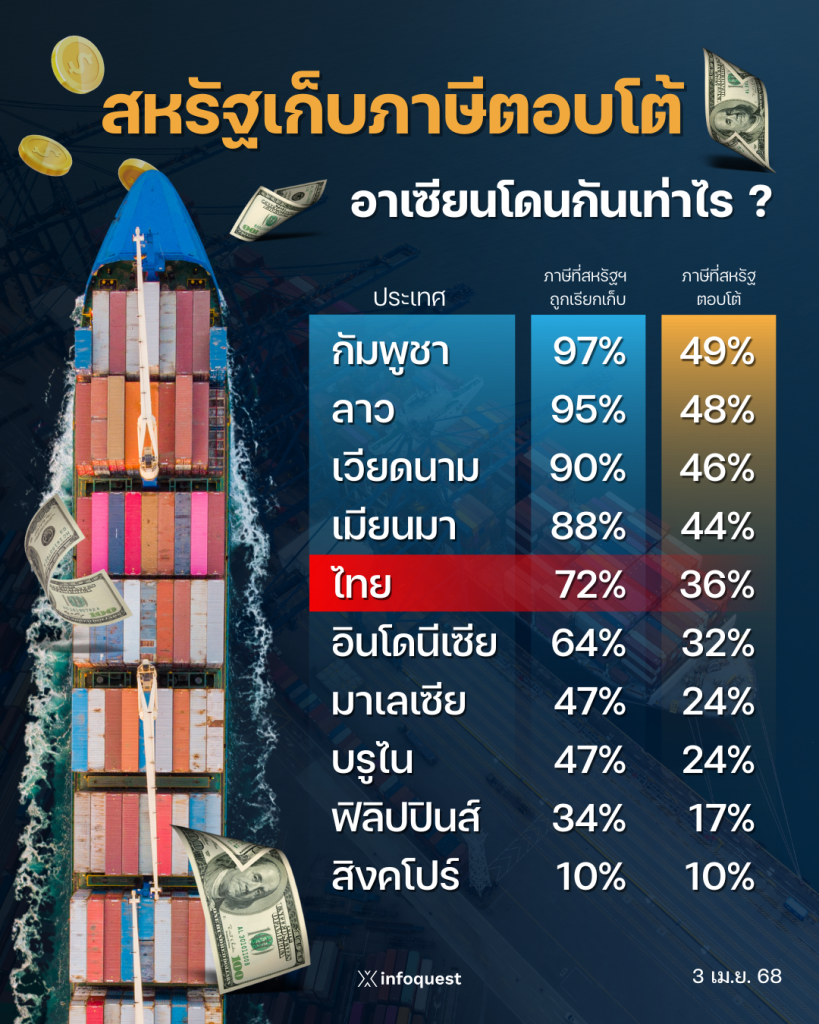 สหรัฐเก็บภาษีตอบโต้

อาเซียนโดนกันเท่าไร ?

| ประเทศ | ภาษีที่สหรัฐฯ ถูกเรียกเก็บ | ภาษีที่สหรัฐ ตอบโต้ |
|---|---|---|
| กัมพูชา | 97% | 49% |
| ลาว | 95% | 48% |
| เวียดนาม | 90% | 46% |
| เมียนมา | 88% | 44% |
| ไทย | 72% | 36% |
| อินโดนีเซีย | 64% | 32% |
| มาเลเซีย | 47% | 24% |
| บรูไน | 47% | 24% |
| ฟิลิปปินส์ | 34% | 17% |
| สิงคโปร์ | 10% | 10% |

infoquest

3 เม.ย. 68