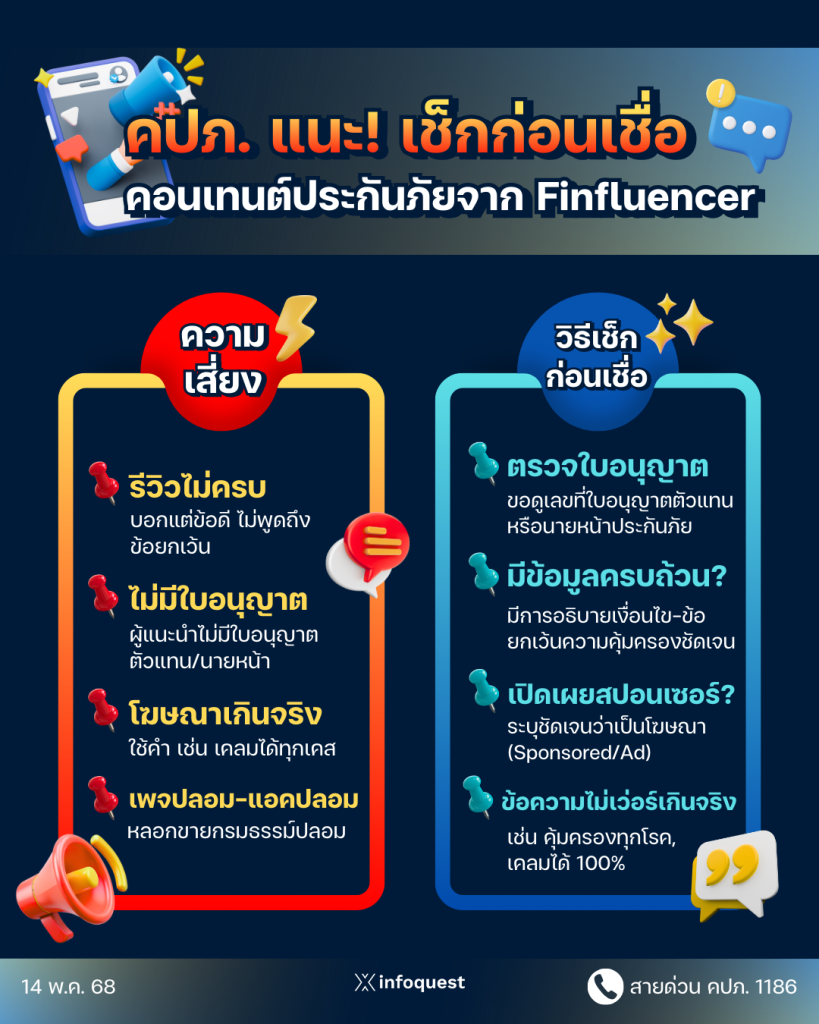 คปภ. แนะ! เช็กก่อนเชื่อ
คอนเทนต์ประกันภัยจาก Finfluencer

ความเสี่ยง

รีวิวไม่ครบ
บอกแต่ข้อดี ไม่พูดถึงข้อยกเว้น

ไม่มีใบอนุญาต
ผู้แนะนำไม่มีใบอนุญาตตัวแทน/นายหน้า

โฆษณาเกินจริง
ใช้คำ เช่น เคลมได้ทุกเคส

เพจปลอม-แอคปลอม
หลอกขายกรมธรรม์ปลอม

วิธีเช็กก่อนเชื่อ

ตรวจใบอนุญาต
ขอดูเลขที่ใบอนุญาตตัวแทนหรือนายหน้าประกันภัย

มีข้อมูลครบถ้วน?
มีการอธิบายเงื่อนไข-ข้อยกเว้นความคุ้มครองชัดเจน

เปิดเผยสปอนเซอร์?
ระบุชัดเจนว่าเป็นโฆษณา (Sponsored/Ad)

ข้อความไม่เว่อร์เกินจริง
เช่น คุ้มครองทุกโรค, เคลมได้ 100%

14 พ.ค. 68

infoquest

สายด่วน คปภ. 1186