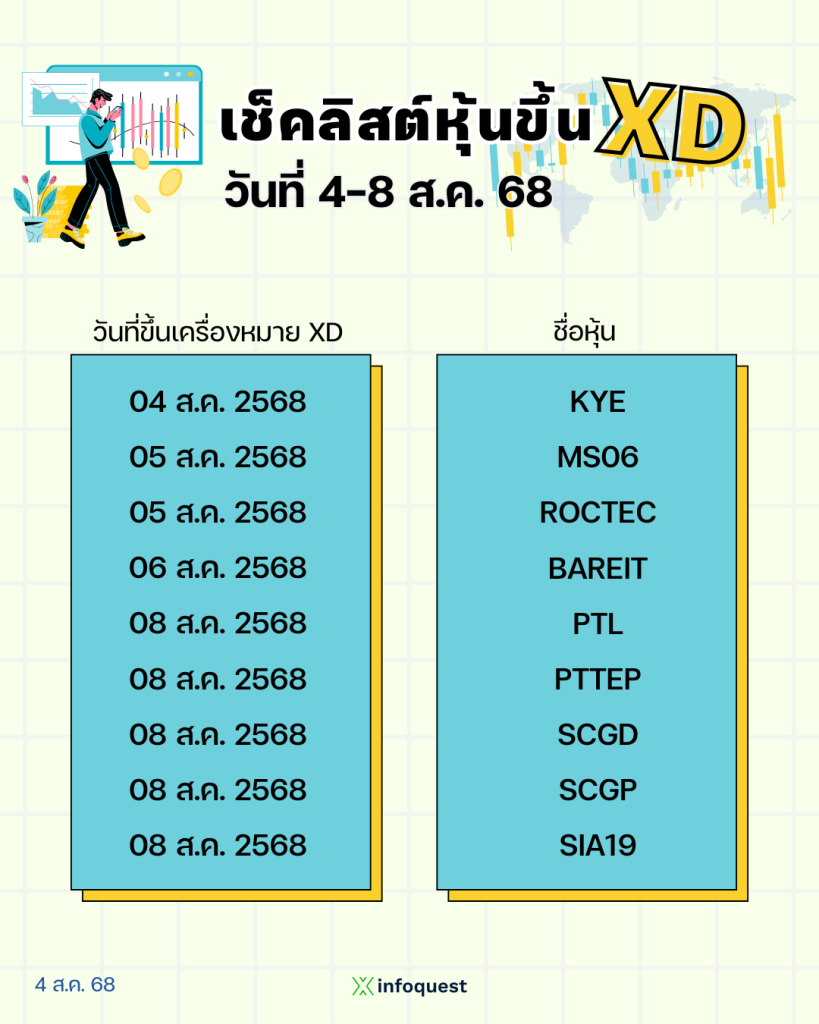 เช็คลิสต์หุ้นขึ้น XD
วันที่ 4-8 ส.ค. 68

| วันที่ขึ้นเครื่องหมาย XD | ชื่อหุ้น |
|---|---|
| 04 ส.ค. 2568 | KYE |
| 05 ส.ค. 2568 | MS06 |
| 05 ส.ค. 2568 | ROCTEC |
| 06 ส.ค. 2568 | BAREIT |
| 08 ส.ค. 2568 | PTL |
| 08 ส.ค. 2568 | PTTEP |
| 08 ส.ค. 2568 | SCGD |
| 08 ส.ค. 2568 | SCGP |
| 08 ส.ค. 2568 | SIA19 |

4 ส.ค. 68

infoquest