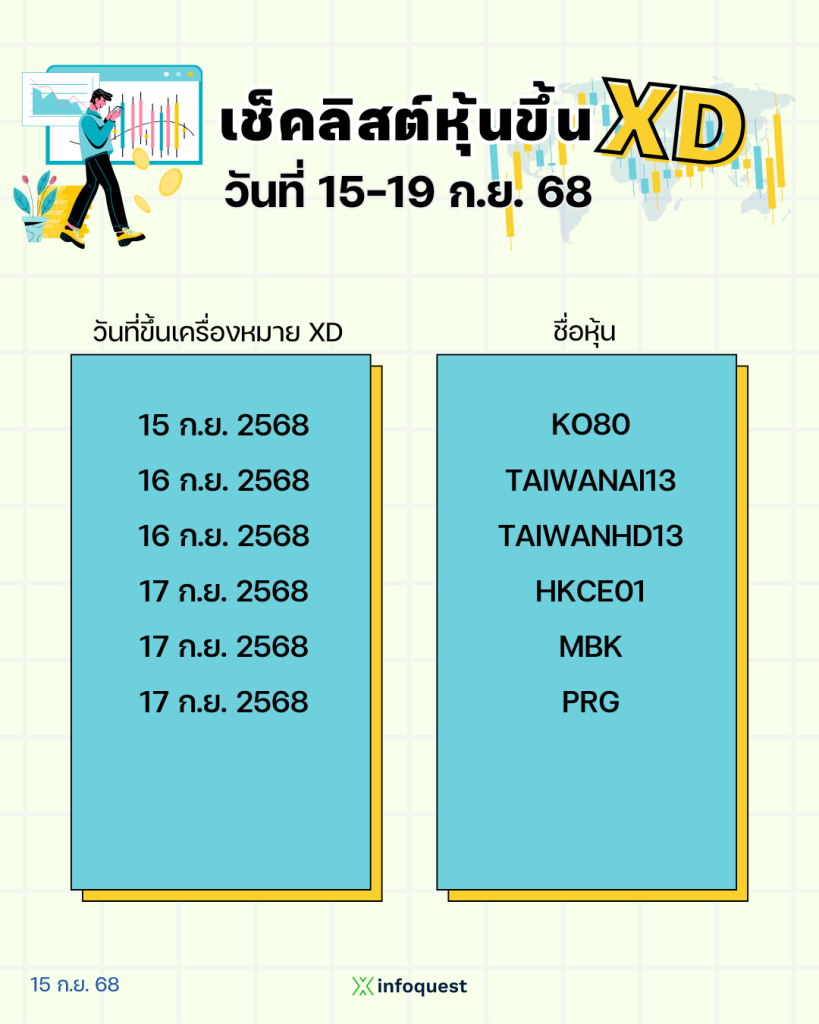 เช็คลิสต์หุ้นขึ้น XD
วันที่ 15-19 ก.ย. 68

| วันที่ขึ้นเครื่องหมาย XD | ชื่อหุ้น |
|---|---|
| 15 ก.ย. 2568 | KO80 |
| 16 ก.ย. 2568 | TAIWANAI13 |
| 16 ก.ย. 2568 | TAIWANHD13 |
| 17 ก.ย. 2568 | HKCE01 |
| 17 ก.ย. 2568 | MBK |
| 17 ก.ย. 2568 | PRG |

15 ก.ย. 68

infoquest