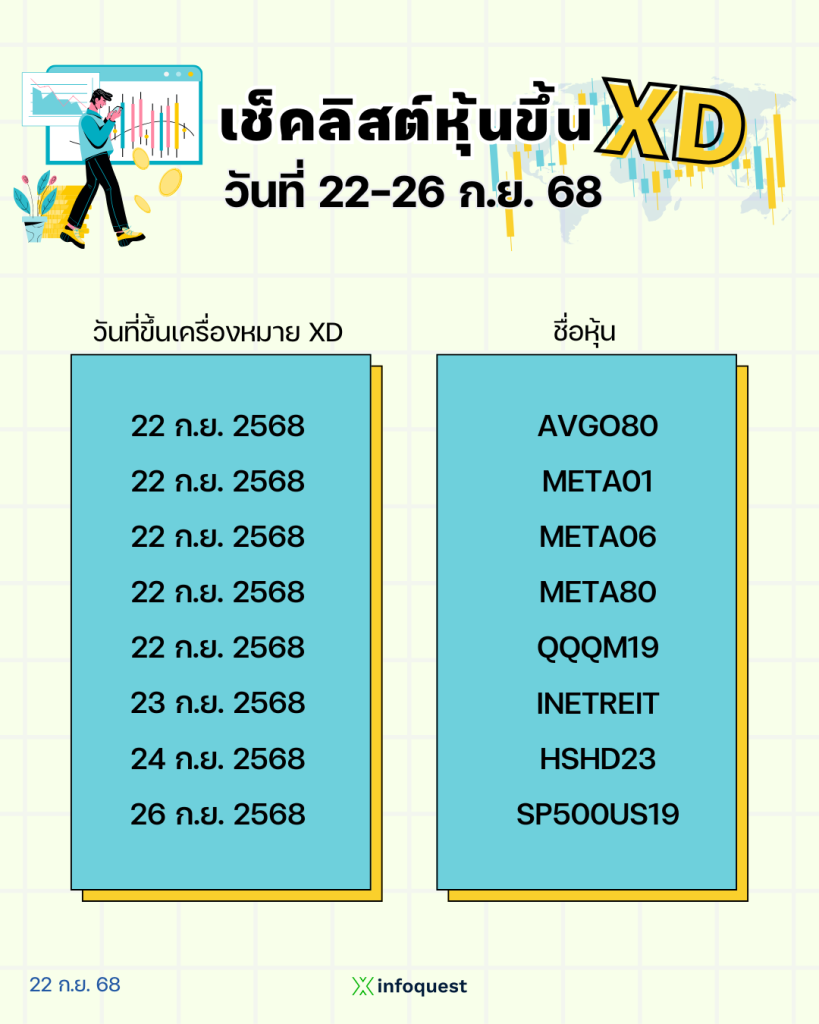 เช็คลิสต์หุ้นขึ้น XD
วันที่ 22-26 ก.ย. 68

| วันที่ขึ้นเครื่องหมาย XD | ชื่อหุ้น |
|---|---|
| 22 ก.ย. 2568 | AVGO80 |
| 22 ก.ย. 2568 | META01 |
| 22 ก.ย. 2568 | META06 |
| 22 ก.ย. 2568 | META80 |
| 22 ก.ย. 2568 | QQQM19 |
| 23 ก.ย. 2568 | INETREIT |
| 24 ก.ย. 2568 | HSHD23 |
| 26 ก.ย. 2568 | SP500US19 |

22 ก.ย. 68

infoquest