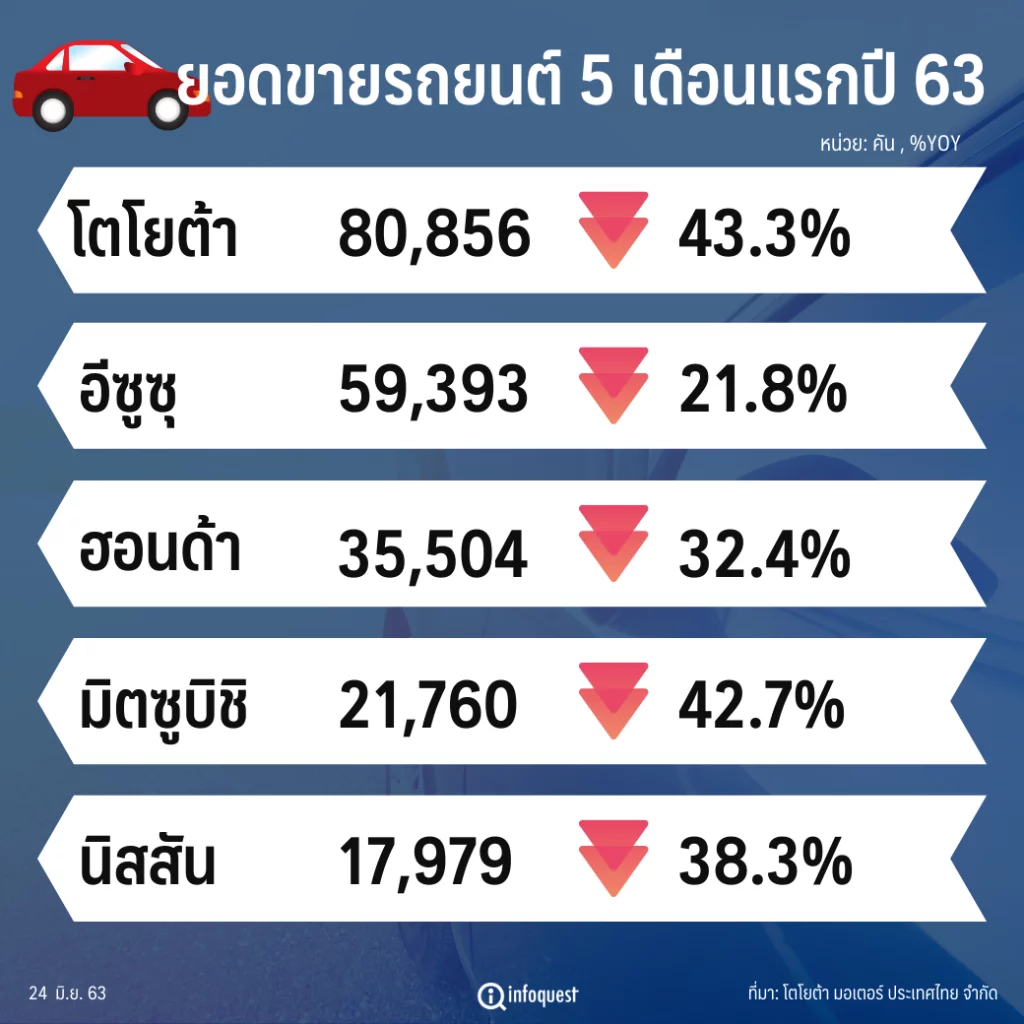 ยอดขายรถยนต์ 5 เดือนแรกปี 63

หน่วย: คัน , %YOY

| | | |
|---|---|---|
| โตโยต้า | 80,856 | 43.3% |
| อีซูซุ | 59,393 | 21.8% |
| ฮอนด้า | 35,504 | 32.4% |
| มิตซูบิชิ | 21,760 | 42.7% |
| นิสสัน | 17,979 | 38.3% |

24 มิ.ย. 63

infoquest

ที่มา: โตโยต้า มอเตอร์ ประเทศไทย จำกัด