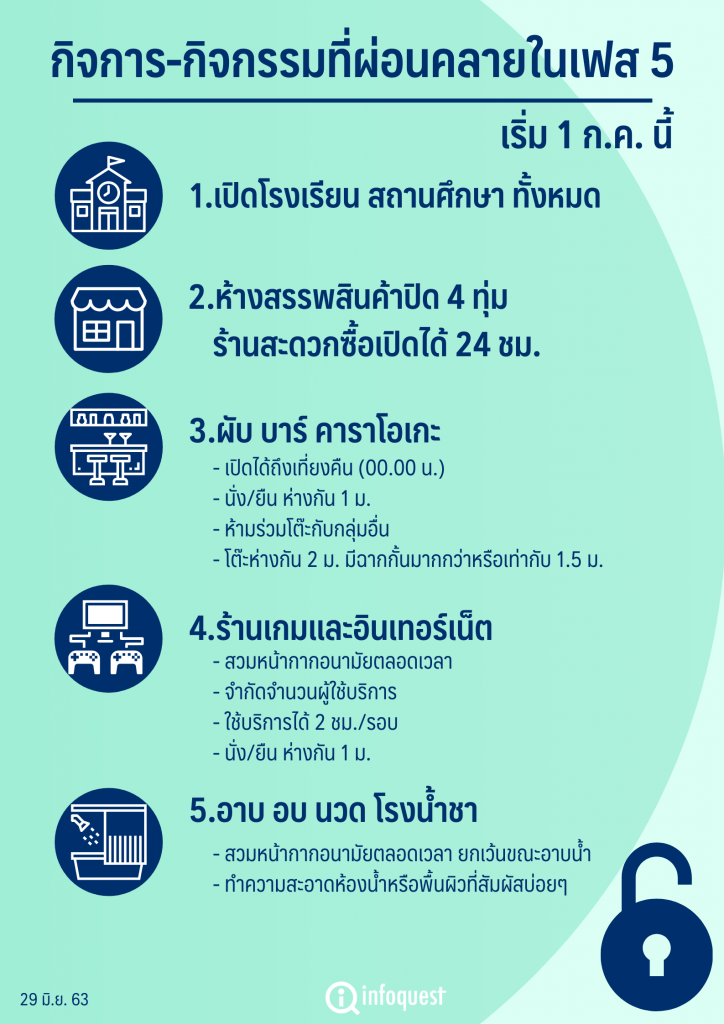 กิจการ-กิจกรรมที่ผ่อนคลายในเฟส 5

เริ่ม 1 ก.ค. นี้

1.เปิดโรงเรียน สถานศึกษา ทั้งหมด

2.ห้างสรรพสินค้าปิด 4 ทุ่ม
ร้านสะดวกซื้อเปิดได้ 24 ชม.

3.ผับ บาร์ คาราโอเกะ
- เปิดได้ถึงเที่ยงคืน (00.00 น.)
- นั่ง/ยืน ห่างกัน 1 ม.
- ห้ามร่วมโต๊ะกับกลุ่มอื่น
- โต๊ะห่างกัน 2 ม. มีฉากกั้นมากกว่าหรือเท่ากับ 1.5 ม.

4.ร้านเกมและอินเทอร์เน็ต
- สวมหน้ากากอนามัยตลอดเวลา
- จำกัดจำนวนผู้ใช้บริการ
- ใช้บริการได้ 2 ชม./รอบ
- นั่ง/ยืน ห่างกัน 1 ม.

5.อาบ อบ นวด โรงน้ำชา
- สวมหน้ากากอนามัยตลอดเวลา ยกเว้นขณะอาบน้ำ
- ทำความสะอาดห้องน้ำหรือพื้นผิวที่สัมผัสบ่อยๆ

29 มิ.ย. 63

infoquest