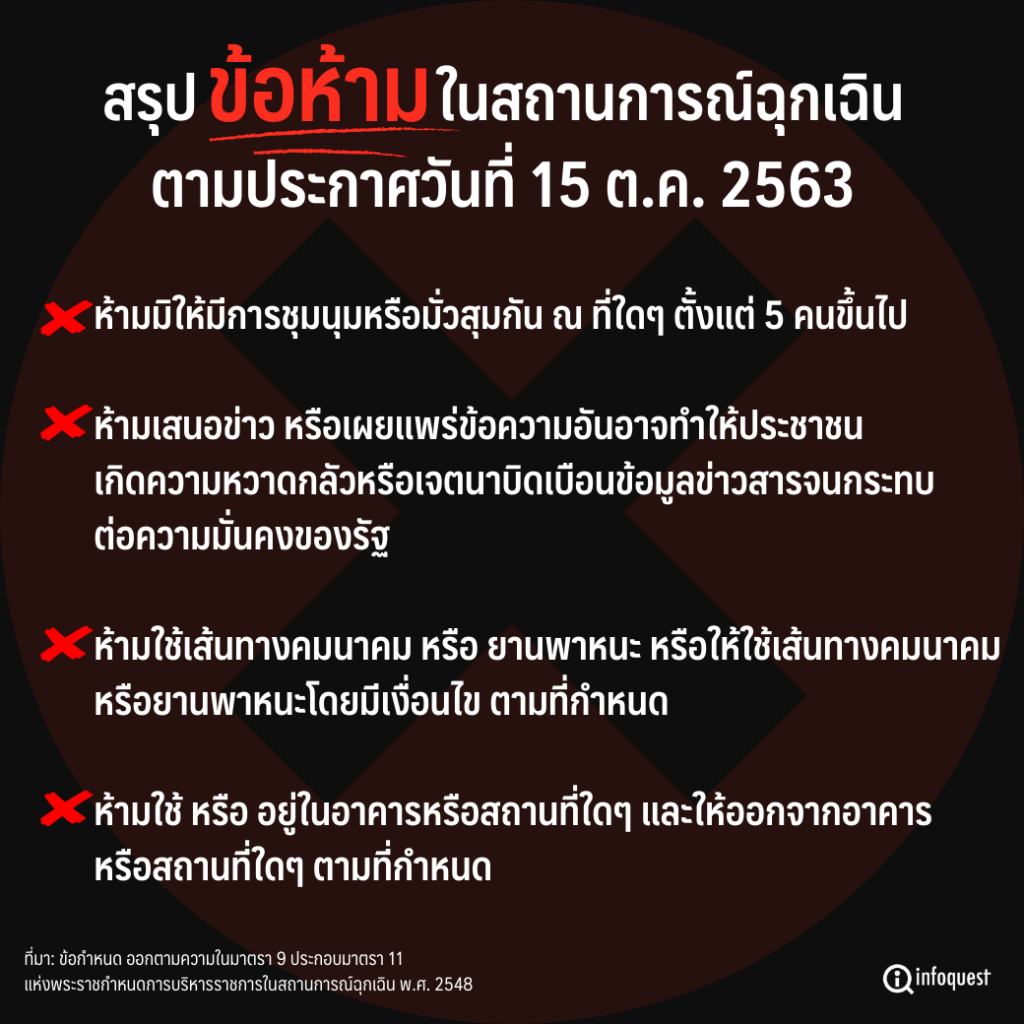 สรุป ข้อห้าม ในสถานการณ์ฉุกเฉิน ตามประกาศวันที่ 15 ต.ค. 2563

ห้ามมิให้มีการชุมนุมหรือมั่วสุมกัน ณ ที่ใดๆ ตั้งแต่ 5 คนขึ้นไป

ห้ามเสนอข่าว หรือเผยแพร่ข้อความอันอาจทำให้ประชาชนเกิดความหวาดกลัวหรือเจตนาบิดเบือนข้อมูลข่าวสารจนกระทบต่อความมั่นคงของรัฐ

ห้ามใช้เส้นทางคมนาคม หรือ ยานพาหนะ หรือให้ใช้เส้นทางคมนาคมหรือยานพาหนะโดยมีเงื่อนไข ตามที่กำหนด

ห้ามใช้ หรือ อยู่ในอาคารหรือสถานที่ใดๆ และให้ออกจากอาคารหรือสถานที่ใดๆ ตามที่กำหนด

ที่มา: ข้อกำหนด ออกตามความในมาตรา 9 ประกอบมาตรา 11 แห่งพระราชกำหนดการบริหารราชการในสถานการณ์ฉุกเฉิน พ.ศ. 2548

infoquest