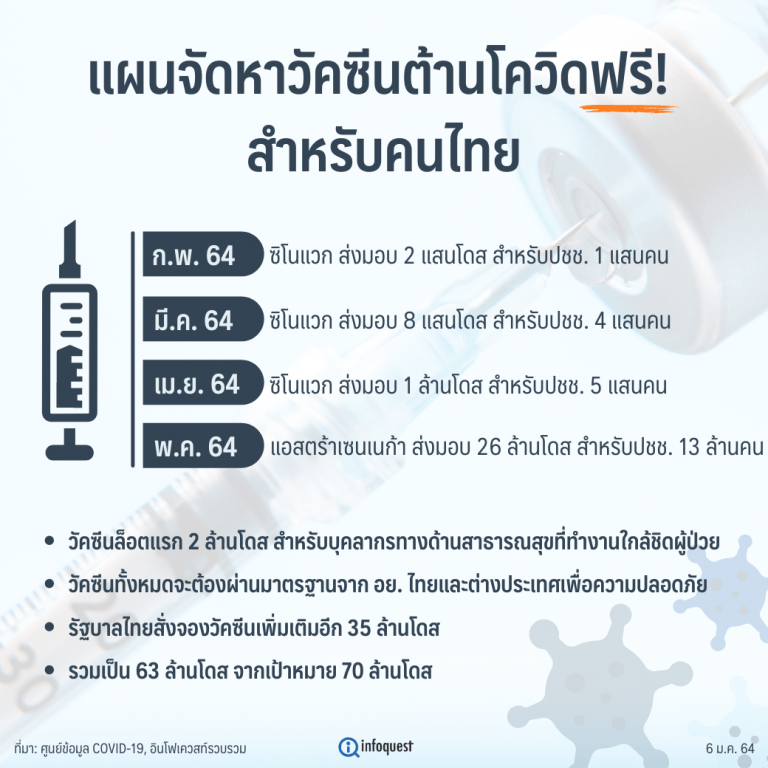 แผนจัดหาวัคซีนต้านโควิดฟรี!
สำหรับคนไทย

ก.พ. 64 ซิโนแวก ส่งมอบ 2 แสนโดส สำหรับปชช. 1 แสนคน

มี.ค. 64 ซิโนแวก ส่งมอบ 8 แสนโดส สำหรับปชช. 4 แสนคน

เม.ย. 64 ซิโนแวก ส่งมอบ 1 ล้านโดส สำหรับปชช. 5 แสนคน

พ.ค. 64 แอสตร้าเซนเนก้า ส่งมอบ 26 ล้านโดส สำหรับปชช. 13 ล้านคน

• วัคซีนล็อตแรก 2 ล้านโดส สำหรับบุคลากรทางด้านสาธารณสุขที่ทำงานใกล้ชิดผู้ป่วย
• วัคซีนทั้งหมดจะต้องผ่านมาตรฐานจาก อย. ไทยและต่างประเทศเพื่อความปลอดภัย
• รัฐบาลไทยสั่งจองวัคซีนเพิ่มเติมอีก 35 ล้านโดส
• รวมเป็น 63 ล้านโดส จากเป้าหมาย 70 ล้านโดส

ที่มา: ศูนย์ข้อมูล COVID-19, อินโฟเควสท์รวบรวม
infoquest
6 ม.ค. 64