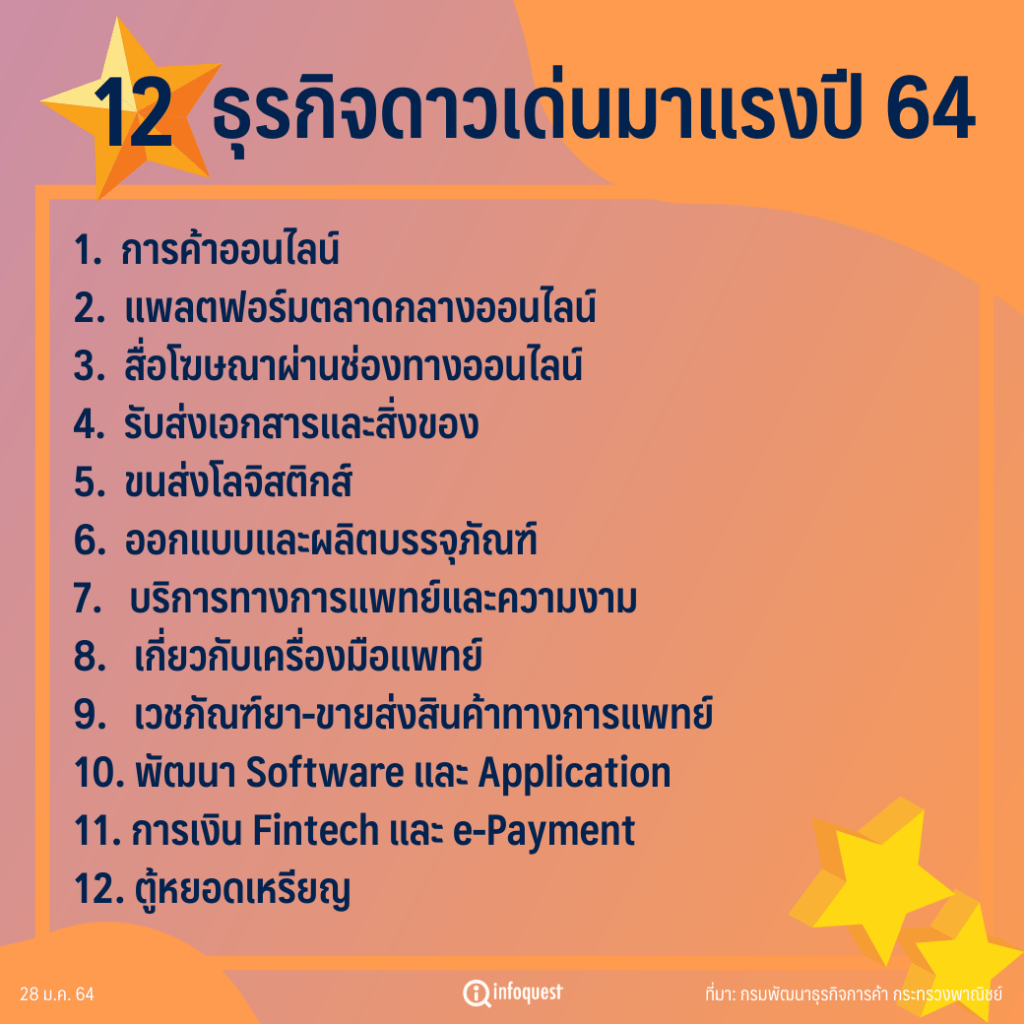 12 ธุรกิจดาวเด่นมาแรงปี 64

1. การค้าออนไลน์
2. แพลตฟอร์มตลาดกลางออนไลน์
3. สื่อโฆษณาผ่านช่องทางออนไลน์
4. รับส่งเอกสารและสิ่งของ
5. ขนส่งโลจิสติกส์
6. ออกแบบและผลิตบรรจุภัณฑ์
7. บริการทางการแพทย์และความงาม
8. เกี่ยวกับเครื่องมือแพทย์
9. เวชภัณฑ์ยา-ขายส่งสินค้าทางการแพทย์
10. พัฒนา Software และ Application
11. การเงิน Fintech และ e-Payment
12. ตู้หยอดเหรียญ

28 ม.ค. 64

infoquest

ที่มา: กรมพัฒนาธุรกิจการค้า กระทรวงพาณิชย์