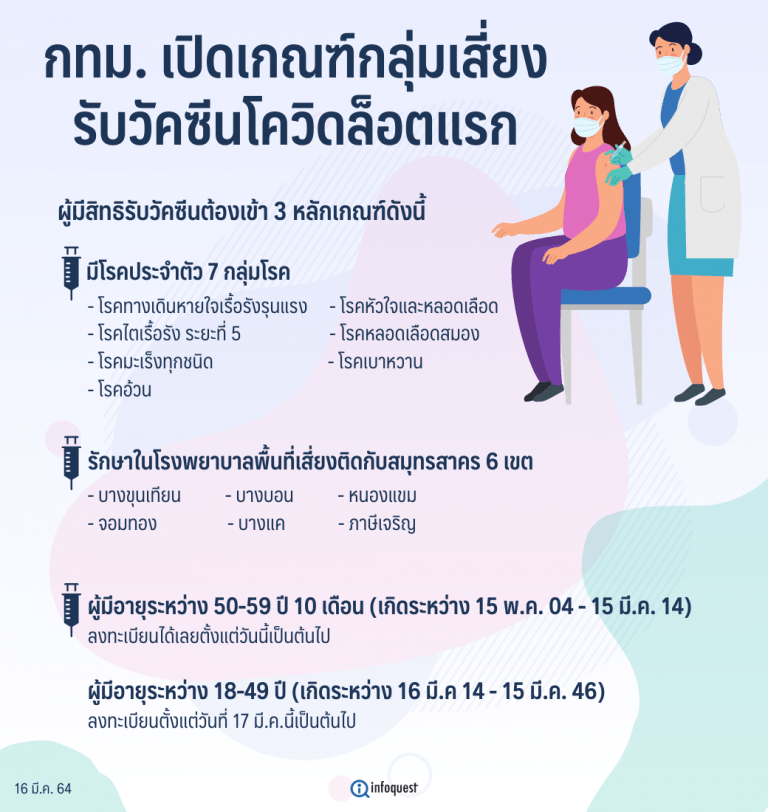 กทม. เปิดเกณฑ์กลุ่มเสี่ยง
รับวัคซีนโควิดล็อตแรก

ผู้มีสิทธิรับวัคซีนต้องเข้า 3 หลักเกณฑ์ดังนี้

มีโรคประจำตัว 7 กลุ่มโรค

- โรคทางเดินหายใจเรื้อรังรุนแรง
- โรคไตเรื้อรัง ระยะที่ 5
- โรคมะเร็งทุกชนิด
- โรคอ้วน
- โรคหัวใจและหลอดเลือด
- โรคหลอดเลือดสมอง
- โรคเบาหวาน

รักษาในโรงพยาบาลพื้นที่เสี่ยงติดกับสมุทรสาคร 6 เขต

- บางขุนเทียน
- จอมทอง
- บางบอน
- บางแค
- หนองแขม
- ภาษีเจริญ

ผู้มีอายุระหว่าง 50-59 ปี 10 เดือน (เกิดระหว่าง 15 พ.ค. 04 - 15 มี.ค. 14)
ลงทะเบียนได้เลยตั้งแต่วันนี้เป็นต้นไป

ผู้มีอายุระหว่าง 18-49 ปี (เกิดระหว่าง 16 มี.ค 14 - 15 มี.ค. 46)
ลงทะเบียนตั้งแต่วันที่ 17 มี.ค.นี้เป็นต้นไป

16 มี.ค. 64

infoquest