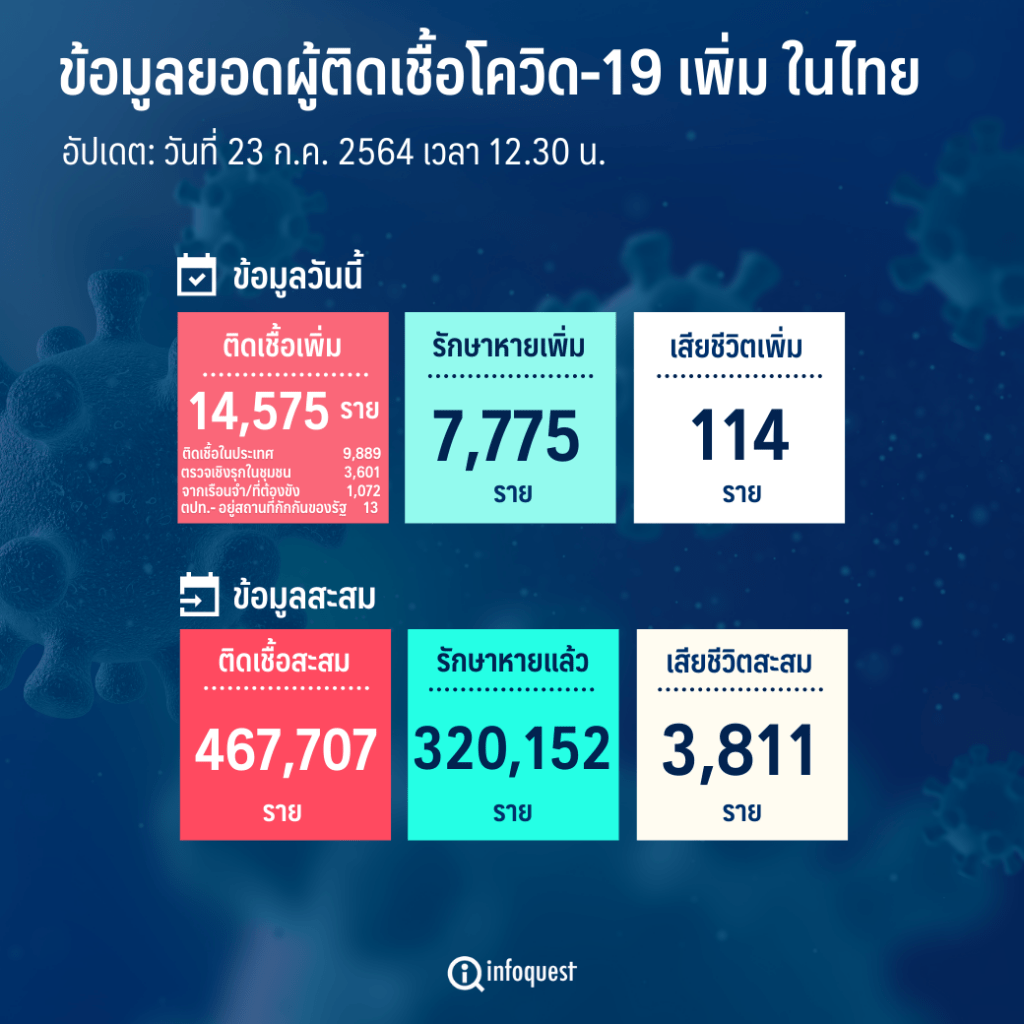 ข้อมูลยอดผู้ติดเชื้อโควิด-19 เพิ่ม ในไทย

อัปเดต: วันที่ 23 ก.ค. 2564 เวลา 12.30 น.

ข้อมูลวันนี้

ติดเชื้อเพิ่ม

14,575 ราย

ติดเชื้อในประเทศ 9,889
ตรวจเชิงรุกในชุมชน 3,601
จากเรือนจำ/ที่ต้องขัง 1,072
ตปท.- อยู่สถานที่กักกันของรัฐ 13

รักษาหายเพิ่ม

7,775

ราย

เสียชีวิตเพิ่ม

114

ราย

ข้อมูลสะสม

ติดเชื้อสะสม

467,707

ราย

รักษาหายแล้ว

320,152

ราย

เสียชีวิตสะสม

3,811

ราย

infoquest