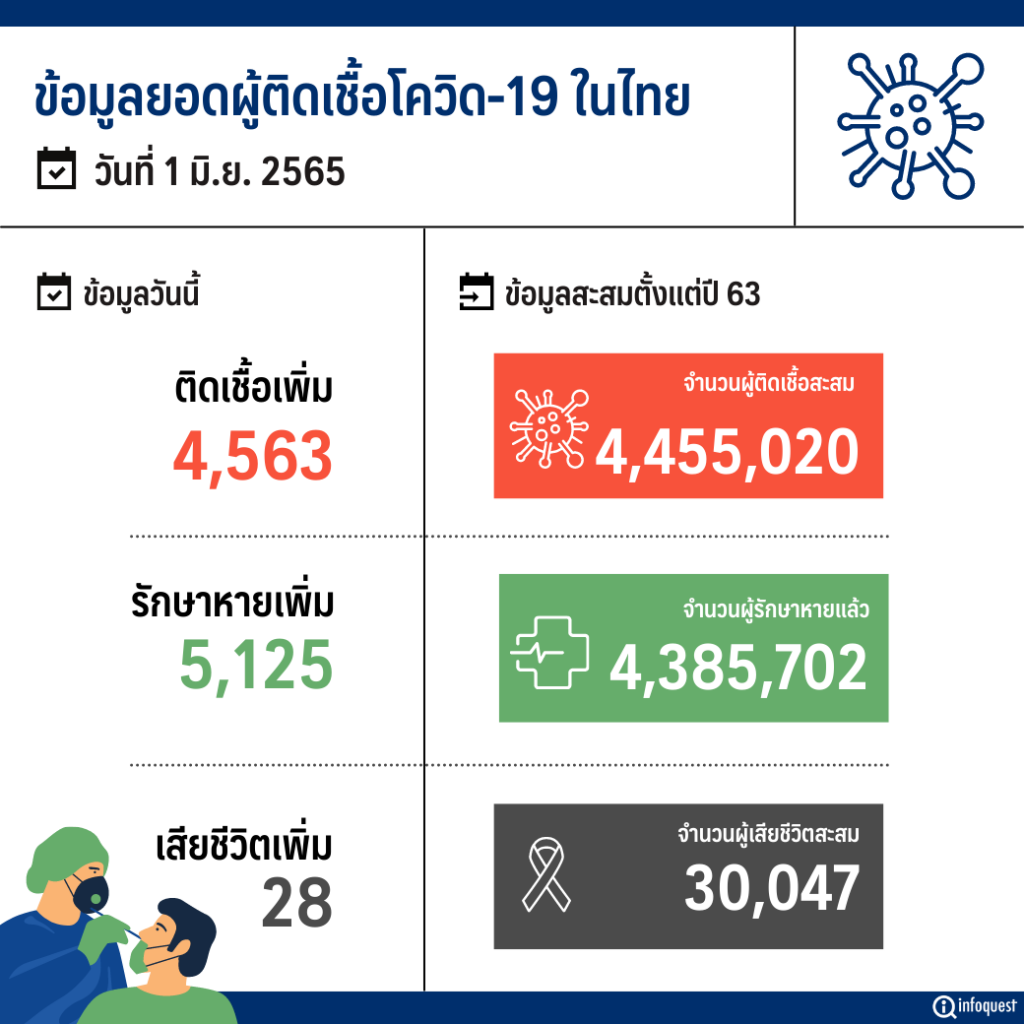 ข้อมูลยอดผู้ติดเชื้อโควิด-19 ในไทย

วันที่ 1 มิ.ย. 2565

ข้อมูลวันนี้

ติดเชื้อเพิ่ม
4,563

รักษาหายเพิ่ม
5,125

เสียชีวิตเพิ่ม
28

ข้อมูลสะสมตั้งแต่ปี 63

จำนวนผู้ติดเชื้อสะสม
4,455,020

จำนวนผู้รักษาหายแล้ว
4,385,702

จำนวนผู้เสียชีวิตสะสม
30,047

infoquest