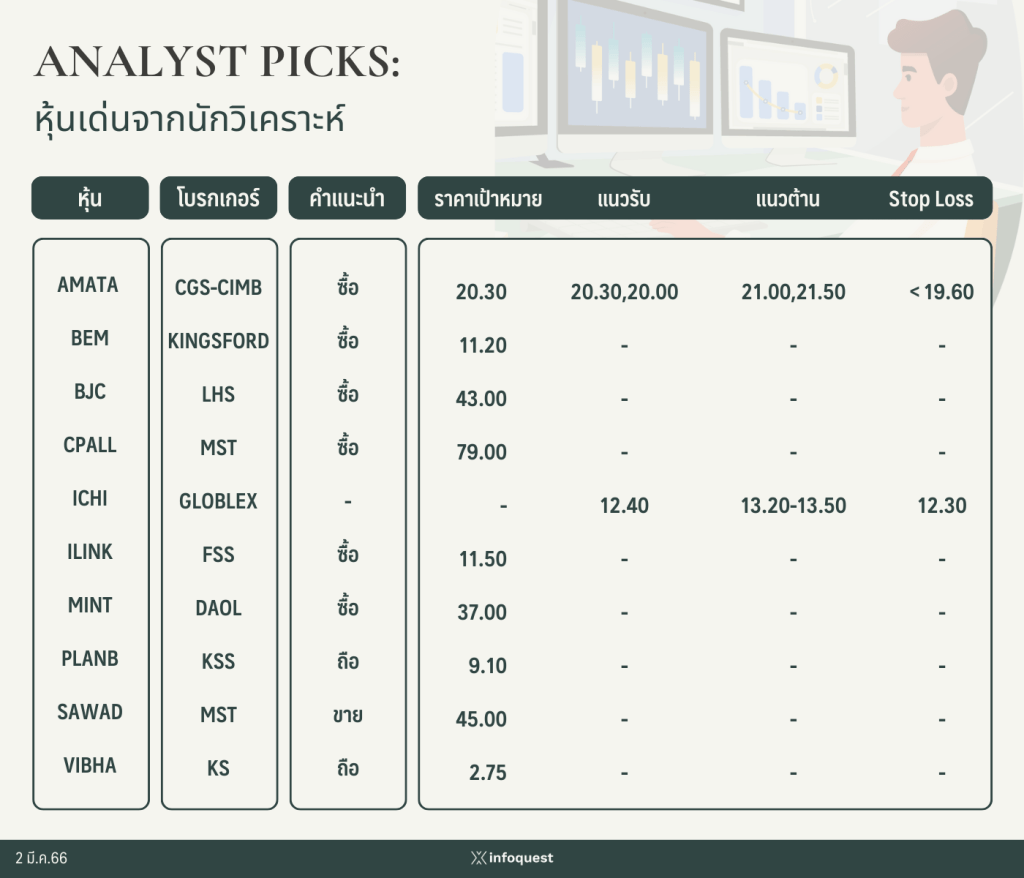 ANALYST PICKS:
หุ้นเด่นจากนักวิเคราะห์

| หุ้น | โบรกเกอร์ | คำแนะนำ | ราคาเป้าหมาย | แนวรับ | แนวต้าน | Stop Loss |
|---|---|---|---|---|---|---|
| AMATA | CGS-CIMB | ซื้อ | 20.30 | 20.30,20.00 | 21.00,21.50 | < 19.60 |
| BEM | KINGSFORD | ซื้อ | 11.20 | - | - | - |
| BJC | LHS | ซื้อ | 43.00 | - | - | - |
| CPALL | MST | ซื้อ | 79.00 | - | - | - |
| ICHI | GLOBLEX | - | - | 12.40 | 13.20-13.50 | 12.30 |
| ILINK | FSS | ซื้อ | 11.50 | - | - | - |
| MINT | DAOL | ซื้อ | 37.00 | - | - | - |
| PLANB | KSS | ถือ | 9.10 | - | - | - |
| SAWAD | MST | ขาย | 45.00 | - | - | - |
| VIBHA | KS | ถือ | 2.75 | - | - | - |

2 มี.ค.66
infoquest