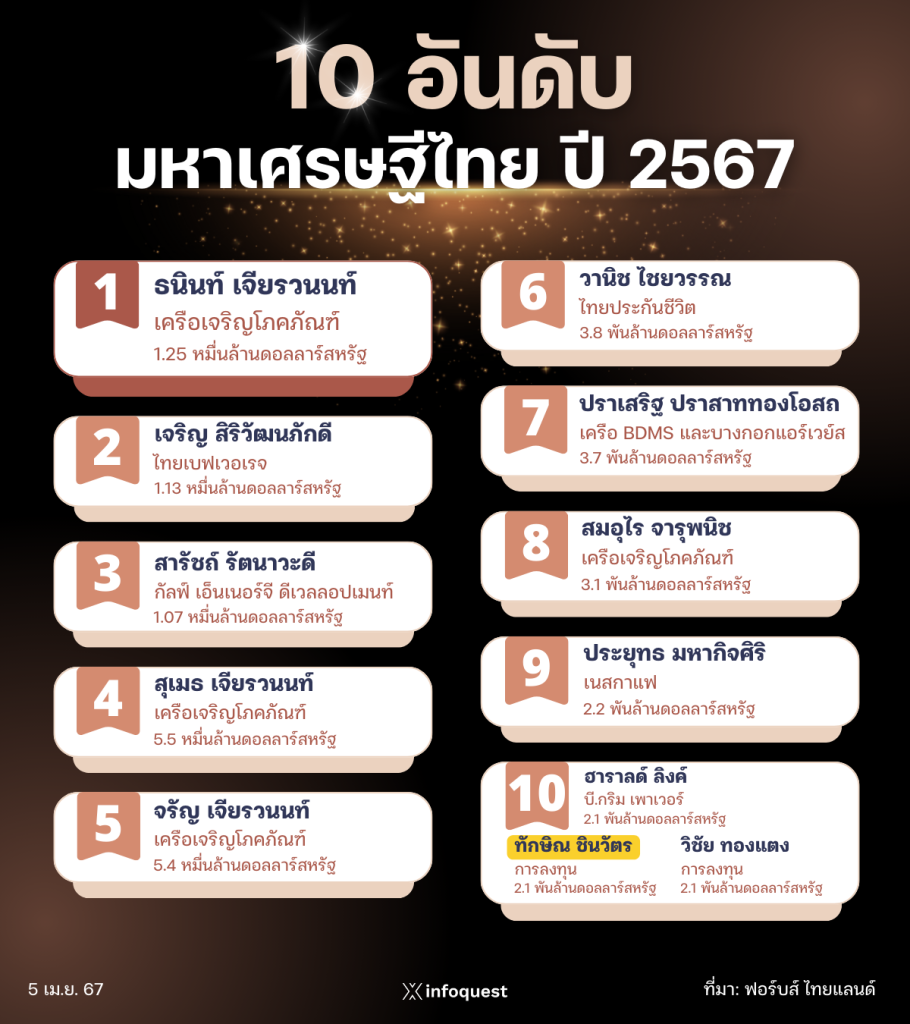 10 อันดับ
มหาเศรษฐีไทย ปี 2567

1
ธนินท์ เจียรวนนท์
เครือเจริญโภคภัณฑ์
1.25 หมื่นล้านดอลลาร์สหรัฐ

2
เจริญ สิริวัฒนภักดี
ไทยเบฟเวอเรจ
1.13 หมื่นล้านดอลลาร์สหรัฐ

3
สารัชถ์ รัตนาวะดี
กัลฟ์ เอ็นเนอร์จี ดีเวลลอปเมนท์
1.07 หมื่นล้านดอลลาร์สหรัฐ

4
สุเมธ เจียรวนนท์
เครือเจริญโภคภัณฑ์
5.5 หมื่นล้านดอลลาร์สหรัฐ

5
จรัญ เจียรวนนท์
เครือเจริญโภคภัณฑ์
5.4 หมื่นล้านดอลลาร์สหรัฐ

6
วานิช ไชยวรรณ
ไทยประกันชีวิต
3.8 พันล้านดอลลาร์สหรัฐ

7
ปราเสริฐ ปราสาททองโอสถ
เครือ BDMS และบางกอกแอร์เวย์ส
3.7 พันล้านดอลลาร์สหรัฐ

8
สมอุไร จารุพนิช
เครือเจริญโภคภัณฑ์
3.1 พันล้านดอลลาร์สหรัฐ

9
ประยุทธ มหากิจศิริ
เนสกาแฟ
2.2 พันล้านดอลลาร์สหรัฐ

10
ฮาราลด์ ลิงค์
บี.กริม เพาเวอร์
2.1 พันล้านดอลลาร์สหรัฐ

ทักษิณ ชินวัตร
การลงทุน
2.1 พันล้านดอลลาร์สหรัฐ

วิชัย ทองแตง
การลงทุน
2.1 พันล้านดอลลาร์สหรัฐ

5 เม.ย. 67
infoquest
ที่มา: ฟอร์บส์ ไทยแลนด์