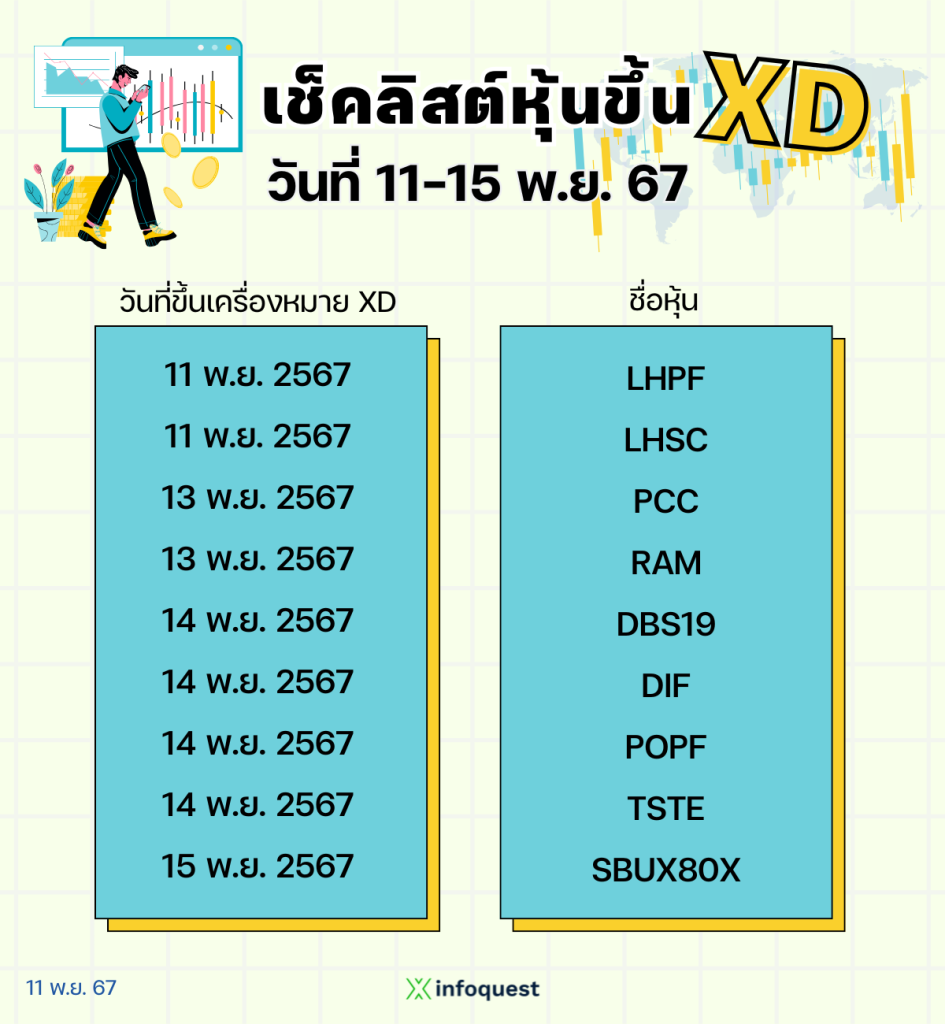 เช็คลิสต์หุ้นขึ้น XD
วันที่ 11-15 พ.ย. 67

| วันที่ขึ้นเครื่องหมาย XD | ชื่อหุ้น |
|---|---|
| 11 พ.ย. 2567 | LHPF |
| 11 พ.ย. 2567 | LHSC |
| 13 พ.ย. 2567 | PCC |
| 13 พ.ย. 2567 | RAM |
| 14 พ.ย. 2567 | DBS19 |
| 14 พ.ย. 2567 | DIF |
| 14 พ.ย. 2567 | POPF |
| 14 พ.ย. 2567 | TSTE |
| 15 พ.ย. 2567 | SBUX80X |

11 พ.ย. 67

infoquest